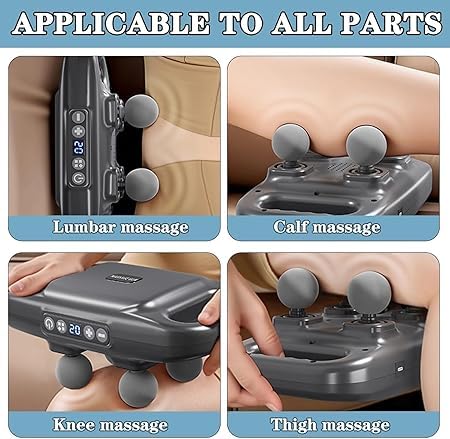 APPLICABLE TO ALL PARTS

02

Lumbar massage

Calf massage

20

Knee massage

Thigh massage