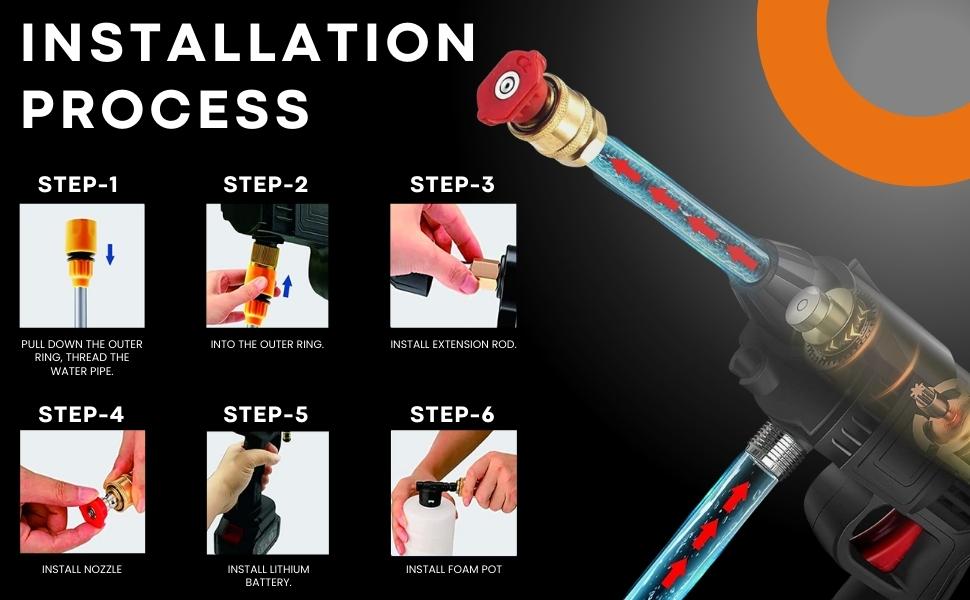 INSTALLATION PROCESS

STEP-1

PULL DOWN THE OUTER RING, THREAD THE WATER PIPE.

STEP-2

INTO THE OUTER RING.

STEP-3

INSTALL EXTENSION ROD.

STEP-4

INSTALL NOZZLE

STEP-5

INSTALL LITHIUM BATTERY.

STEP-6

INSTALL FOAM POT