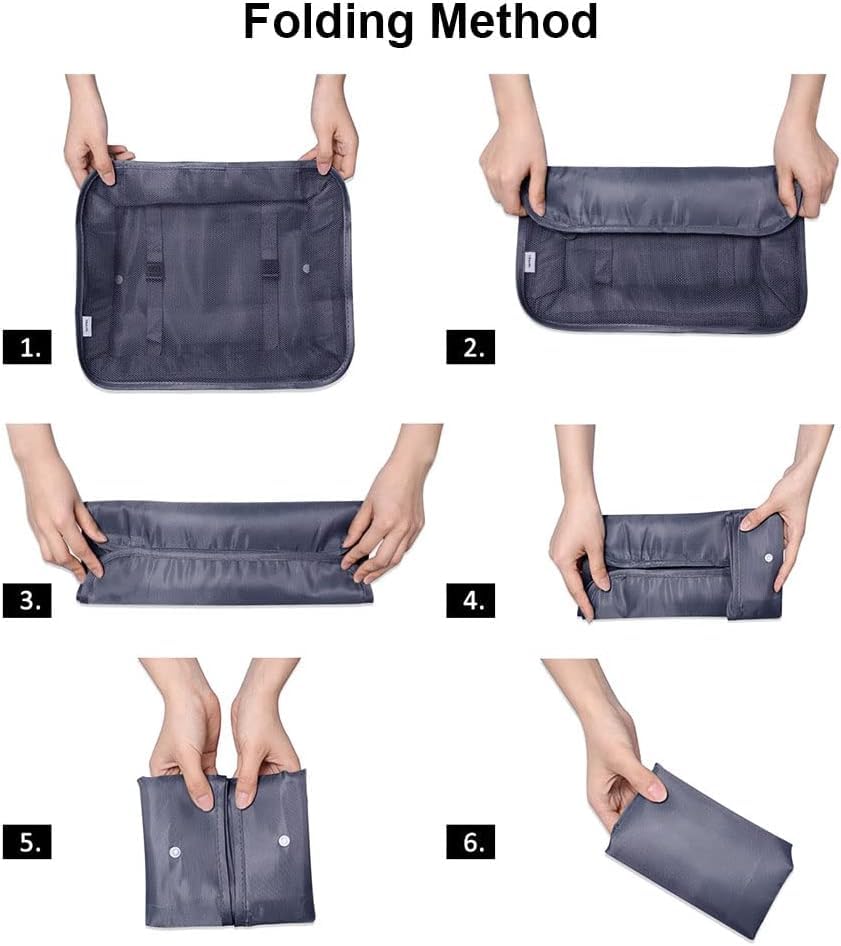 Folding Method

1.

2.

3.

4.

5.

6.