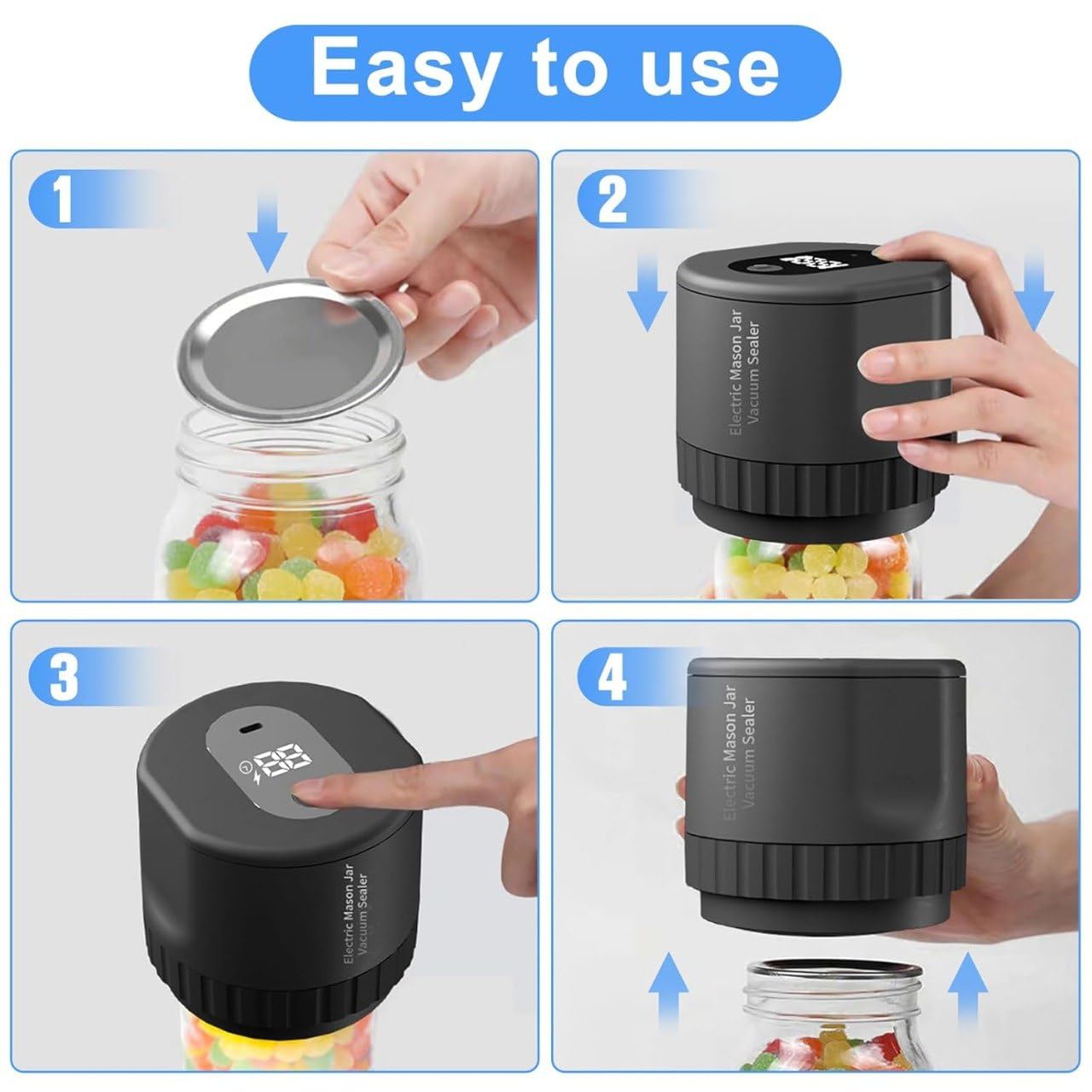 Easy to use

1

2

Electric Mason Jar
Vacuum Sealer

3

88

Electric Mason Jar
Vacuum Sealer

4

Electric Mason Jar
Vacuum Sealer