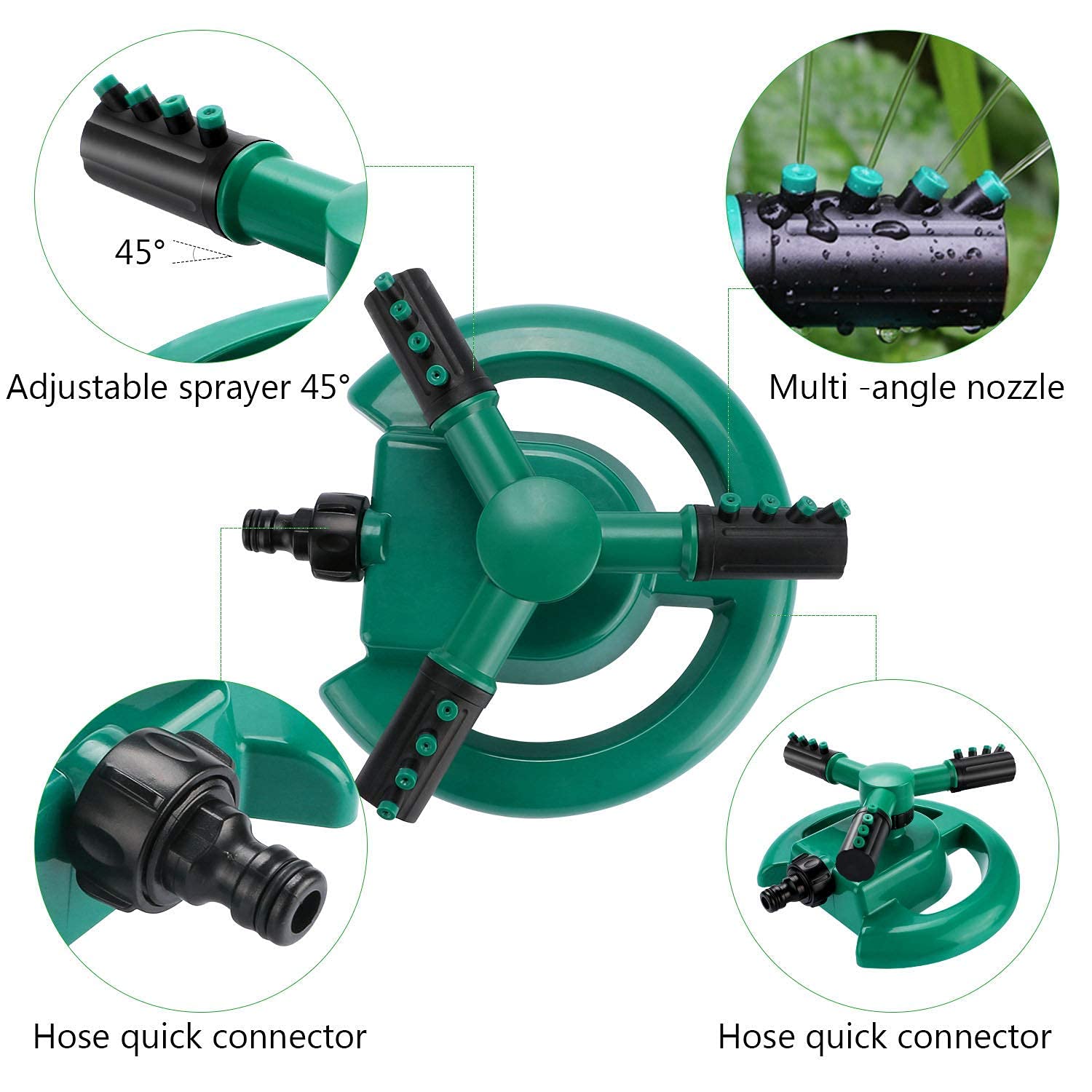 45°

Adjustable sprayer 45°

Multi -angle nozzle

Hose quick connector

Hose quick connector