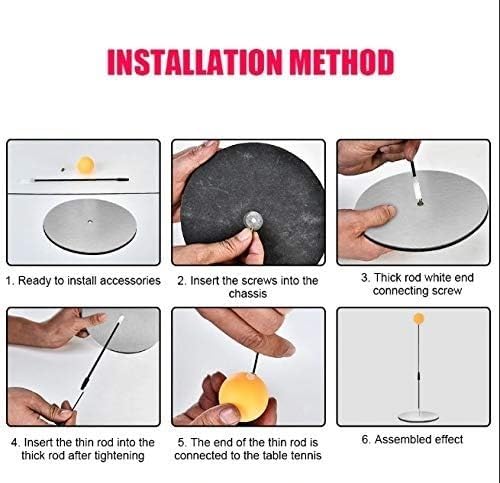 INSTALLATION METHOD

1. Ready to install accessories

2. Insert the screws into the chassis

3. Thick rod white end connecting screw

4. Insert the thin rod into the thick rod after tightening

5. The end of the thin rod is connected to the table tennis

6. Assembled effect